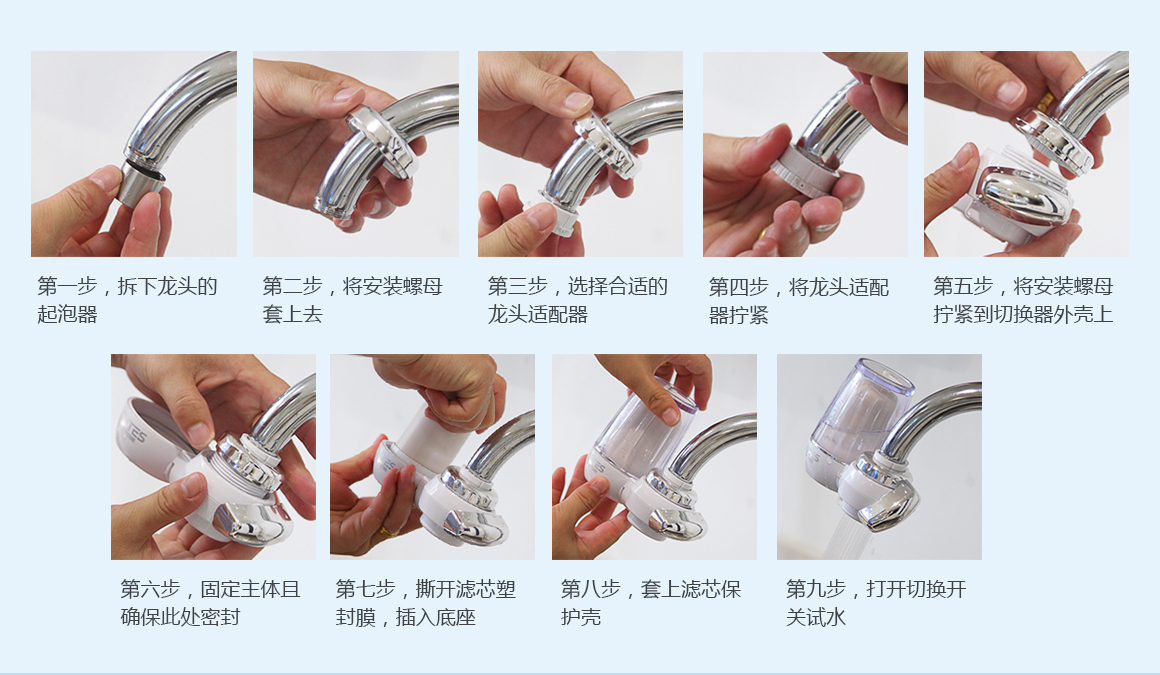 第一步，拆下龙头的起泡器

第二步，将安装螺母套上去

第三步，选择合适的龙头适配器

第四步，将龙头适配器拧紧

第五步，将安装螺母拧紧到切换器外壳上

第六步，固定主体且确保此处密封

第七步，撕开滤芯塑封膜，插入底座

第八步，套上滤芯保护壳

第九步，打开切换开关试水