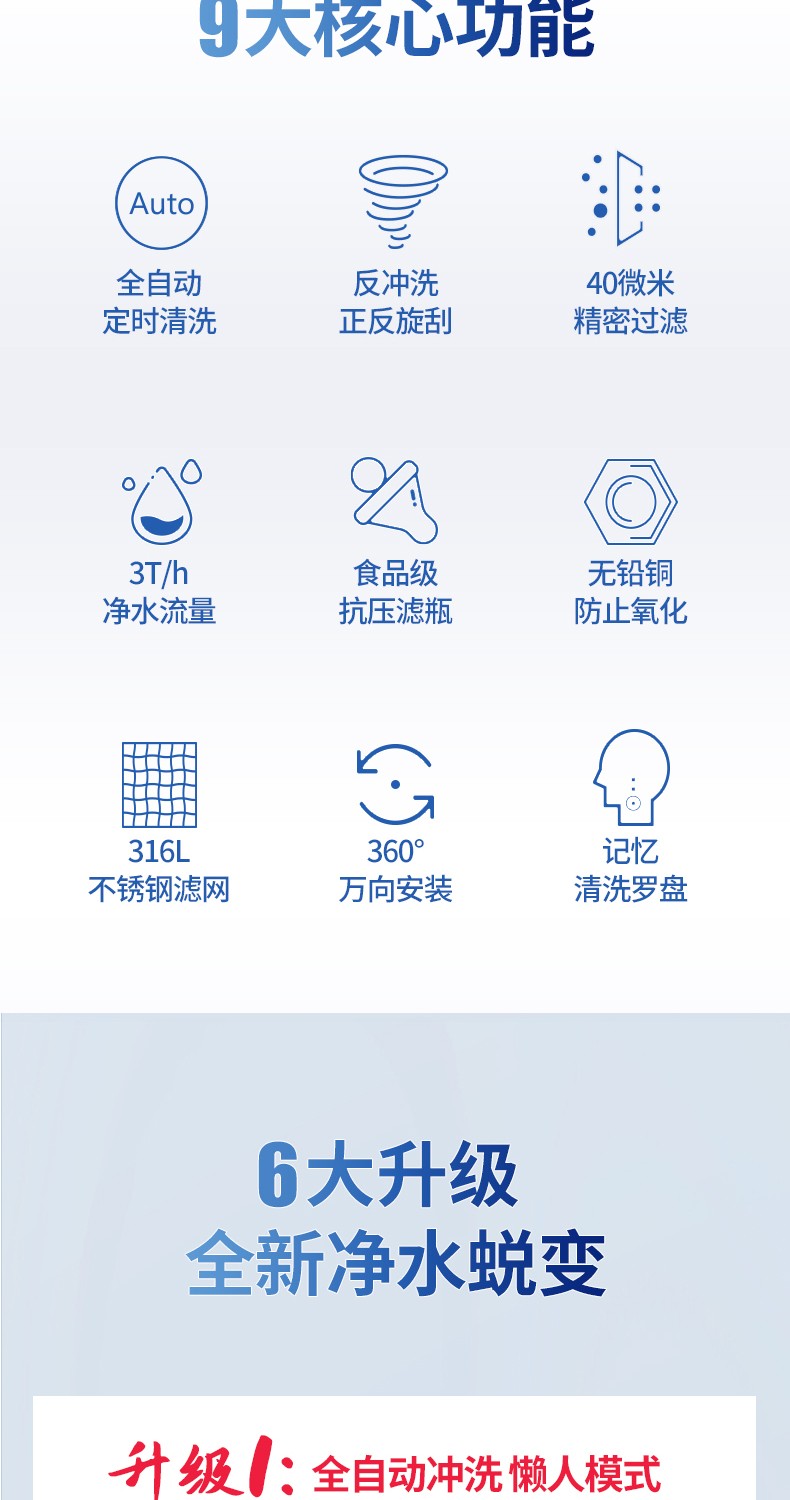 9大核心功能

Auto

全自动
定时清洗

反冲洗
正反旋刮

40微米
精密过滤

3T/h
净水流量

食品级
抗压滤瓶

无铅铜
防止氧化

316L
不锈钢滤网

360°
万向安装

记忆
清洗罗盘

6大升级
全新净水蜕变

升级1:全自动冲洗 懒人模式