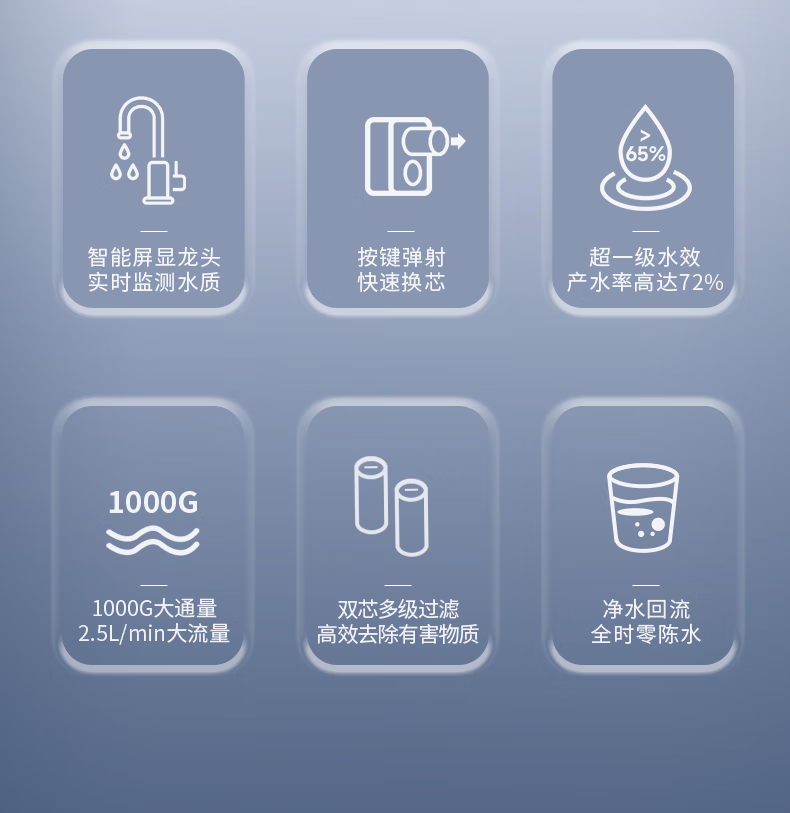 智能屏显龙头
实时监测水质

按键弹射
快速换芯

>
65%

超一级水效
产水率高达72%

1000G

1000G大通量
2.5L/min大流量

双芯多级过滤
高效去除有害物质

净水回流
全时零陈水